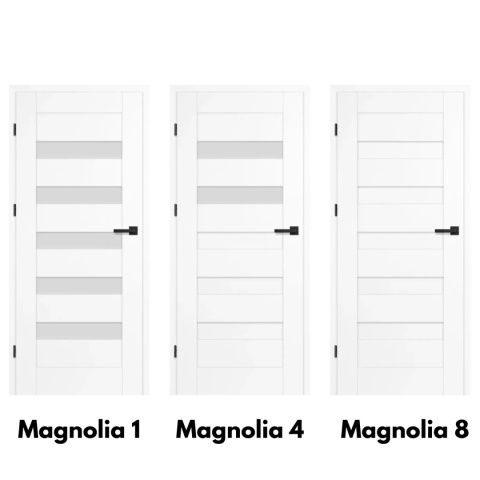 Magnolia 1

Magnolia 4

Magnolia 8