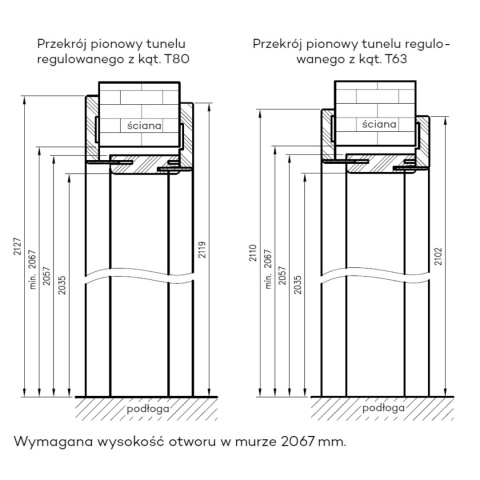 Przekrój pionowy tunelu regulowanego z kąt. T80

ściana

2127

min. 2067

2057

2035

2119

podłoga

Przekrój pionowy tunelu regulowanego z kąt. T63

ściana

2110

min. 2067

2057

2035

2102

podłoga

Wymagana wysokość otworu w murze 2067 mm.