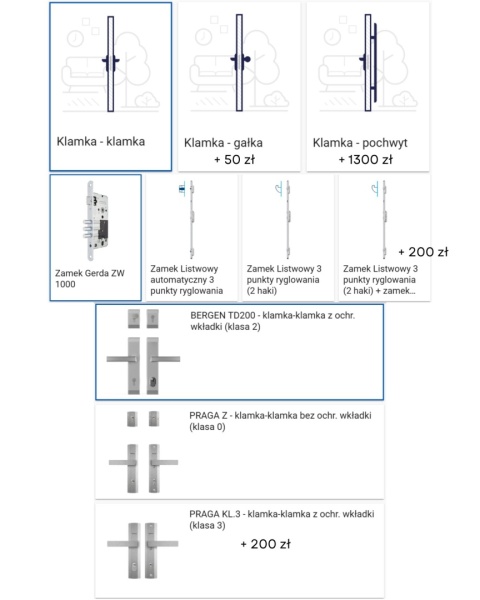 Klamka - klamka

Klamka - gałka
+ 50 zł

Klamka - pochwyt
+ 1300 zł

Zamek Gerda ZW 1000

Zamek Listwowy automatyczny 3 punkty ryglowania

Zamek Listwowy 3 punkty ryglowania (2 haki)

+ 200 zł

Zamek Listwowy 3 punkty ryglowania (2 haki) + zamek...

BERGEN TD200 - klamka-klamka z ochr. wkładki (klasa 2)

PRAGA Z - klamka-klamka bez ochr. wkładki (klasa 0)

PRAGA KL.3 - klamka-klamka z ochr. wkładki (klasa 3)

+ 200 zł