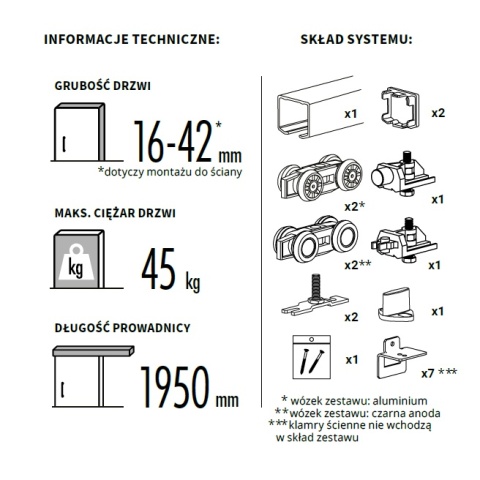 INFORMACJE TECHNICZNE:

GRUBOŚĆ DRZWI

16-42* mm
*dotyczy montażu do ściany

MAKS. CIĘŻAR DRZWI

kg

45 kg

DŁUGOŚĆ PROWADNICY

1950 mm

SKŁAD SYSTEMU:

x1

x2

x2*

x1

x2**

x1

x2

x1

x1

x7 ***

* wózek zestawu: aluminium
**wózek zestawu: czarna anoda
***klamry ścienne nie wchodzą w skład zestawu