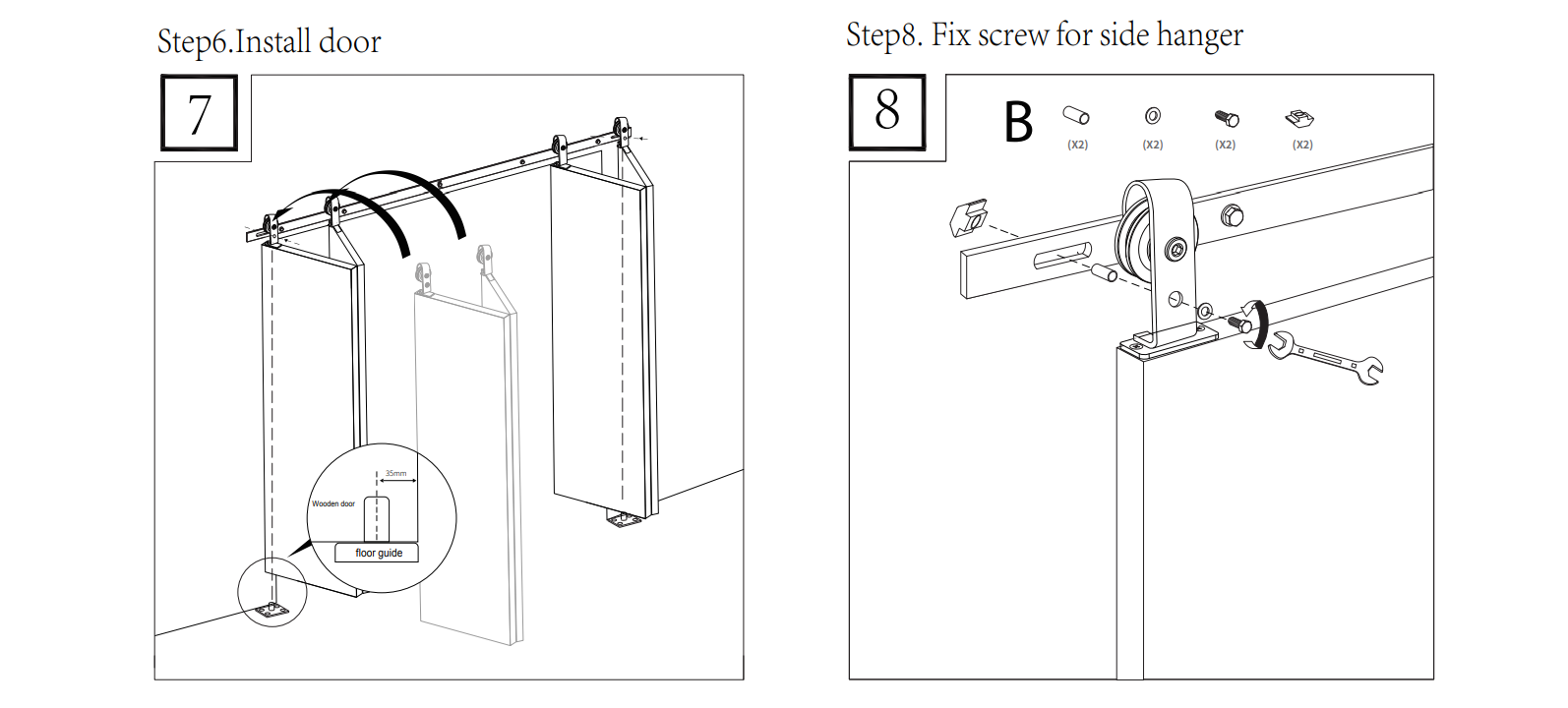 Step6.Install door

7

35mm

Wooden door

floor guide

Step8. Fix screw for side hanger

8

B

(X2)

(X2)

(X2)

(X2)