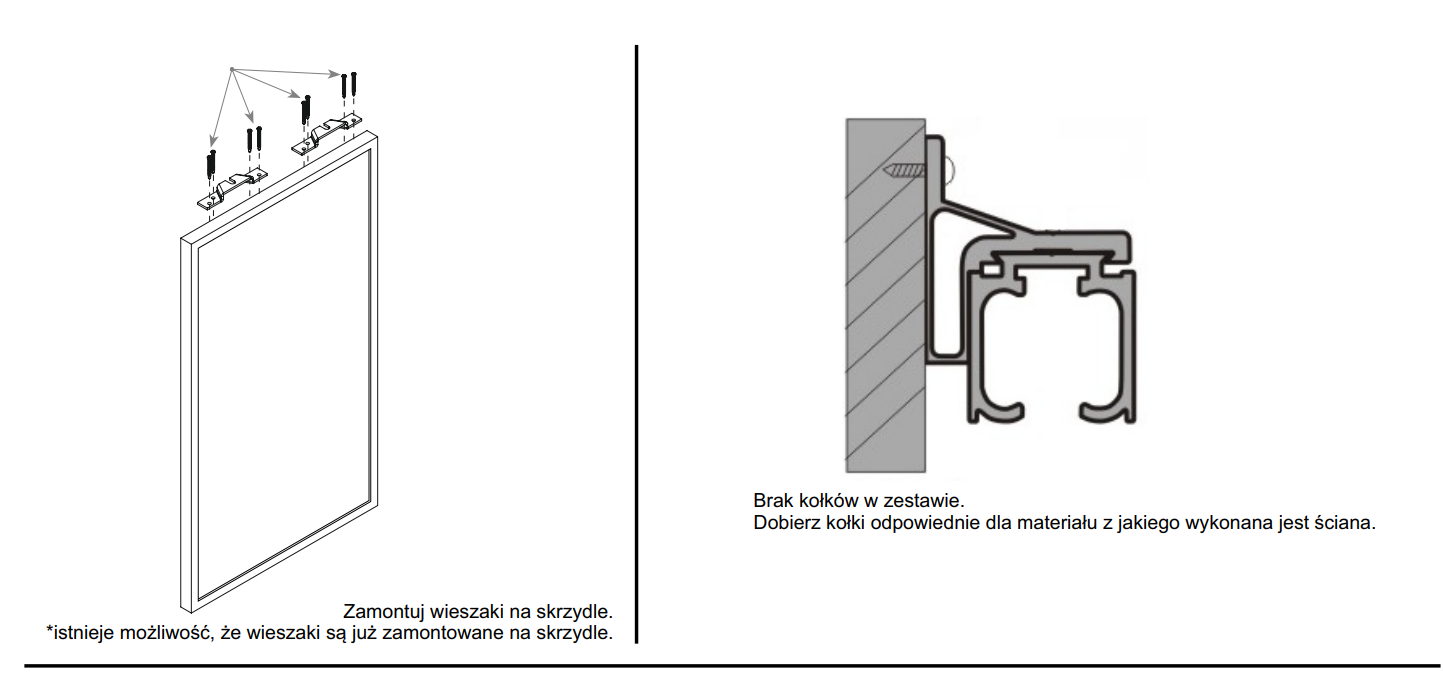 Zamontuj wieszaki na skrzydle.
*istnieje możliwość, że wieszaki są już zamontowane na skrzydle.

Brak kołków w zestawie.
Dobierz kołki odpowiednie dla materiału z jakiego wykonana jest ściana.