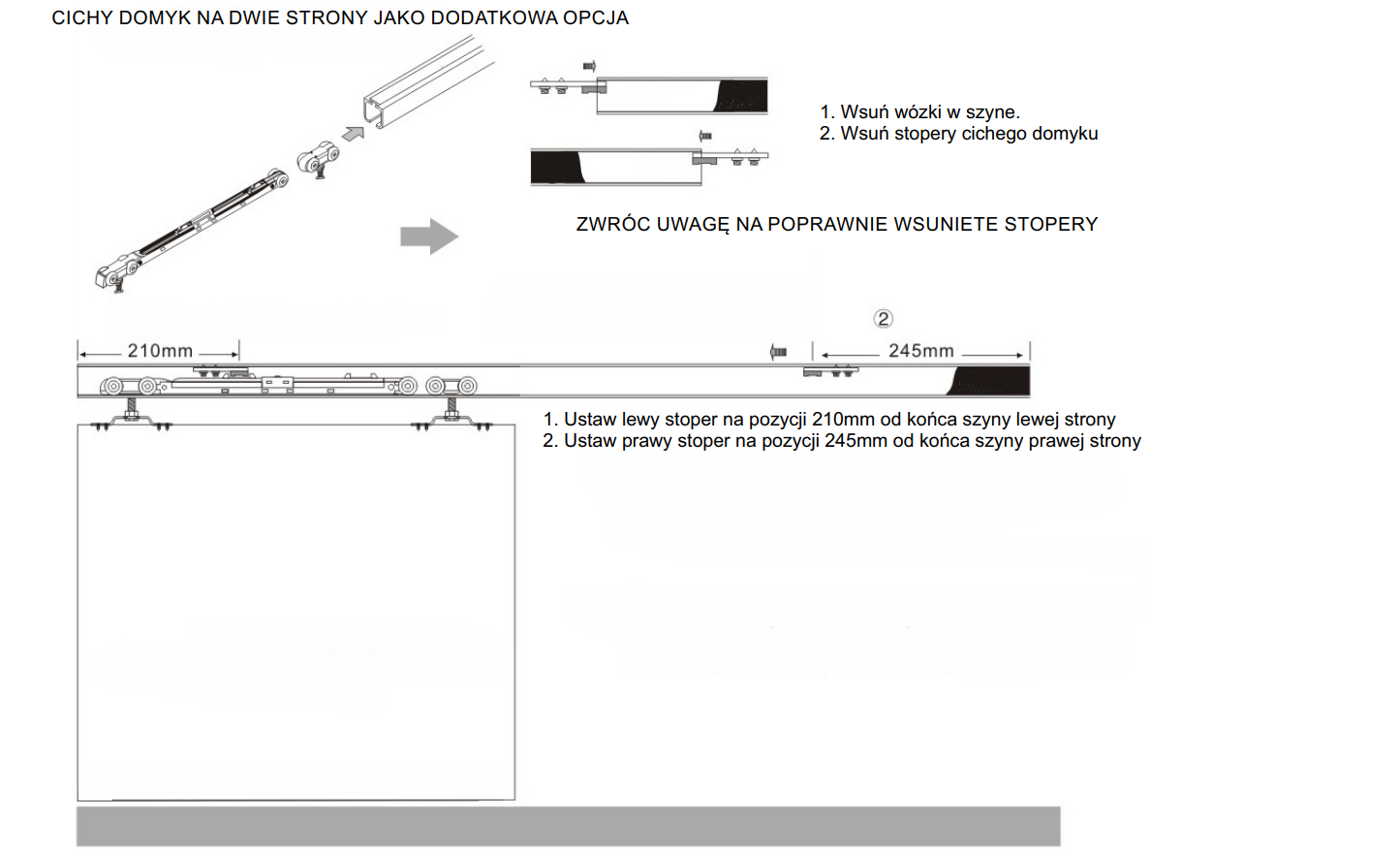 CICHY DOMYK NA DWIE STRONY JAKO DODATKOWA OPCJA

1. Wsuń wózki w szyne.
2. Wsuń stopery cichego domyku

ZWRÓC UWAGĘ NA POPRAWNIE WSUNIETE STOPERY

②

210mm

245mm

1. Ustaw lewy stoper na pozycji 210mm od końca szyny lewej strony
2. Ustaw prawy stoper na pozycji 245mm od końca szyny prawej strony