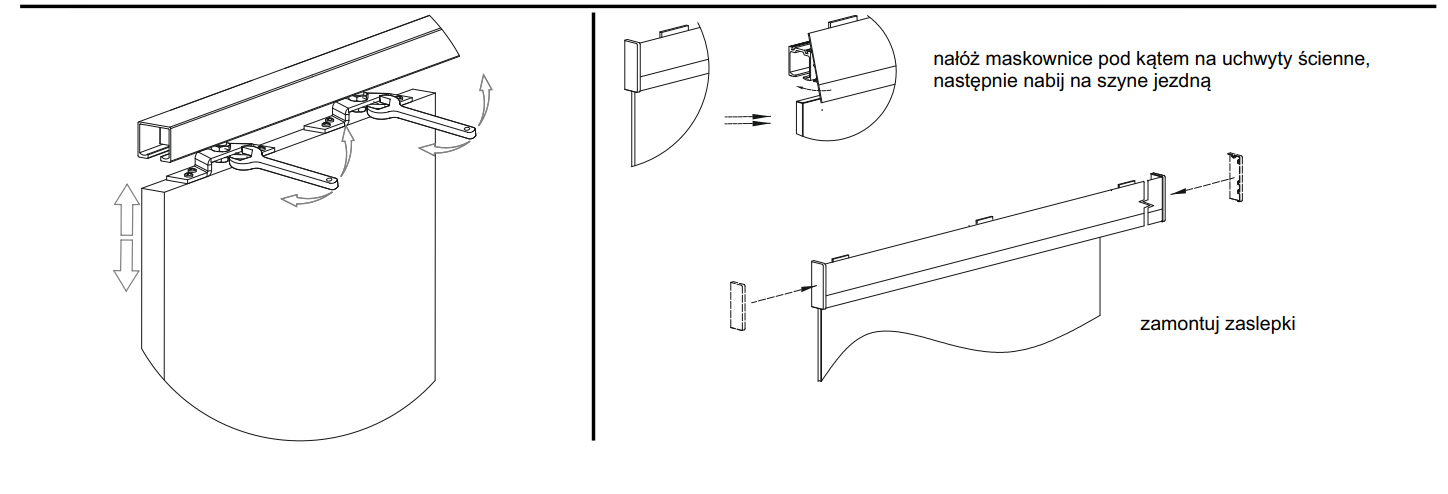 nałóż maskownice pod kątem na uchwyty ścienne, następnie nabij na szyne jezdną

zamontuj zaslepki